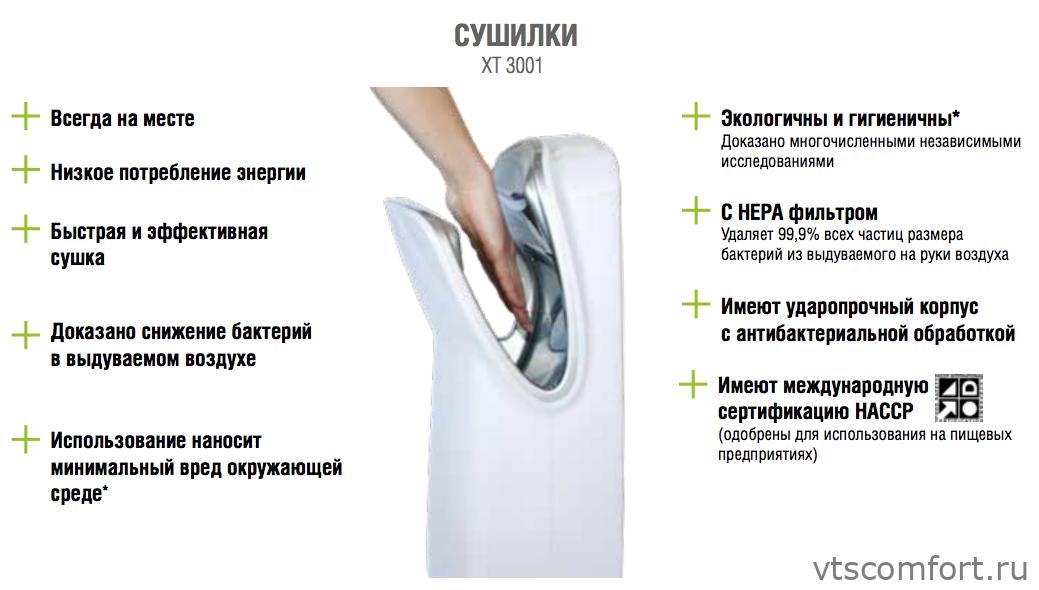 СУШИЛКИ
XT 3001

+ Всегда на месте

+ Низкое потребление энергии

+ Быстрая и эффективная сушка

+ Доказано снижение бактерий в выдуваемом воздухе

+ Использование наносит минимальный вред окружающей среде*

+ Экологичны и гигиеничны*
Доказано многочисленными независимыми исследованиями

+ С HEPA фильтром
Удаляет 99,9% всех частиц размера бактерий из выдуваемого на руки воздуха

+ Имеют ударопрочный корпус с антибактериальной обработкой

+ Имеют международную сертификацию HACCP
(одобрены для использования на пищевых предприятиях)

vtscomfort.ru