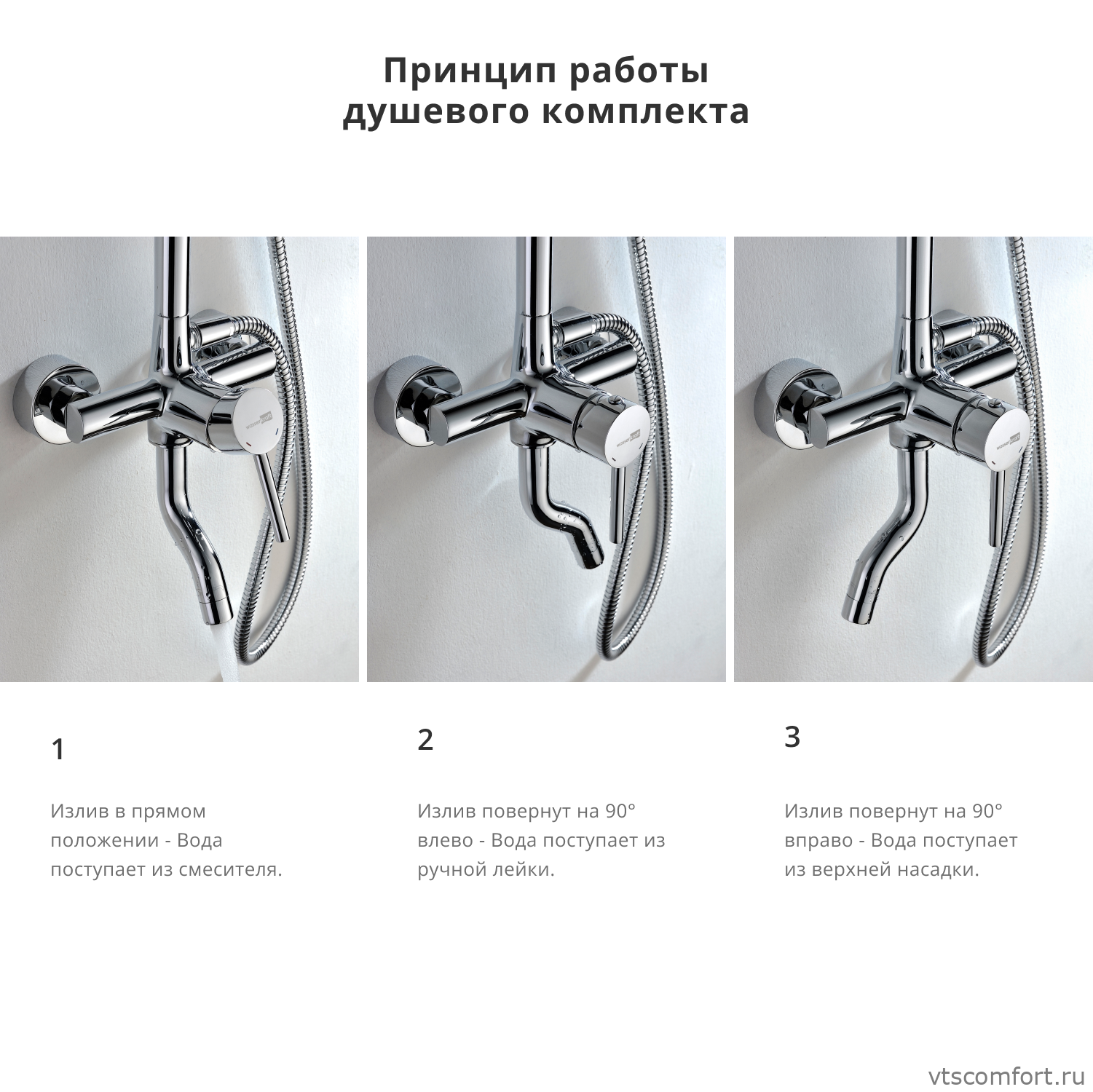 Принцип работы
душевого комплекта

1

Излив в прямом положении - Вода поступает из смесителя.

2

Излив повернут на 90° влево - Вода поступает из ручной лейки.

3

Излив повернут на 90° вправо - Вода поступает из верхней насадки.

vtscomfort.ru