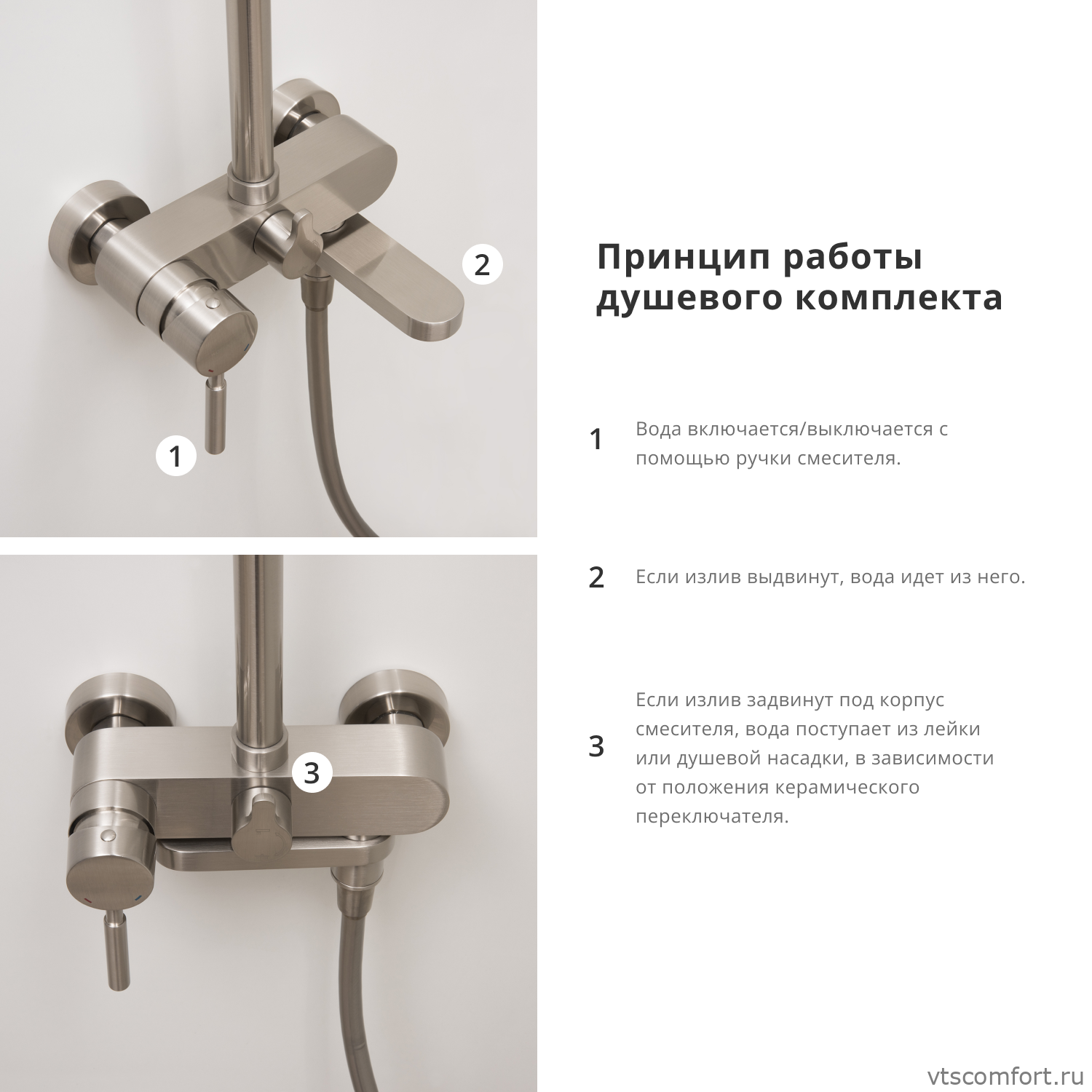 2

1

3

Принцип работы душевого комплекта

1 Вода включается/выключается с помощью ручки смесителя.

2 Если излив выдвинут, вода идет из него.

3 Если излив задвинут под корпус смесителя, вода поступает из лейки или душевой насадки, в зависимости от положения керамического переключателя.

vtscomfort.ru