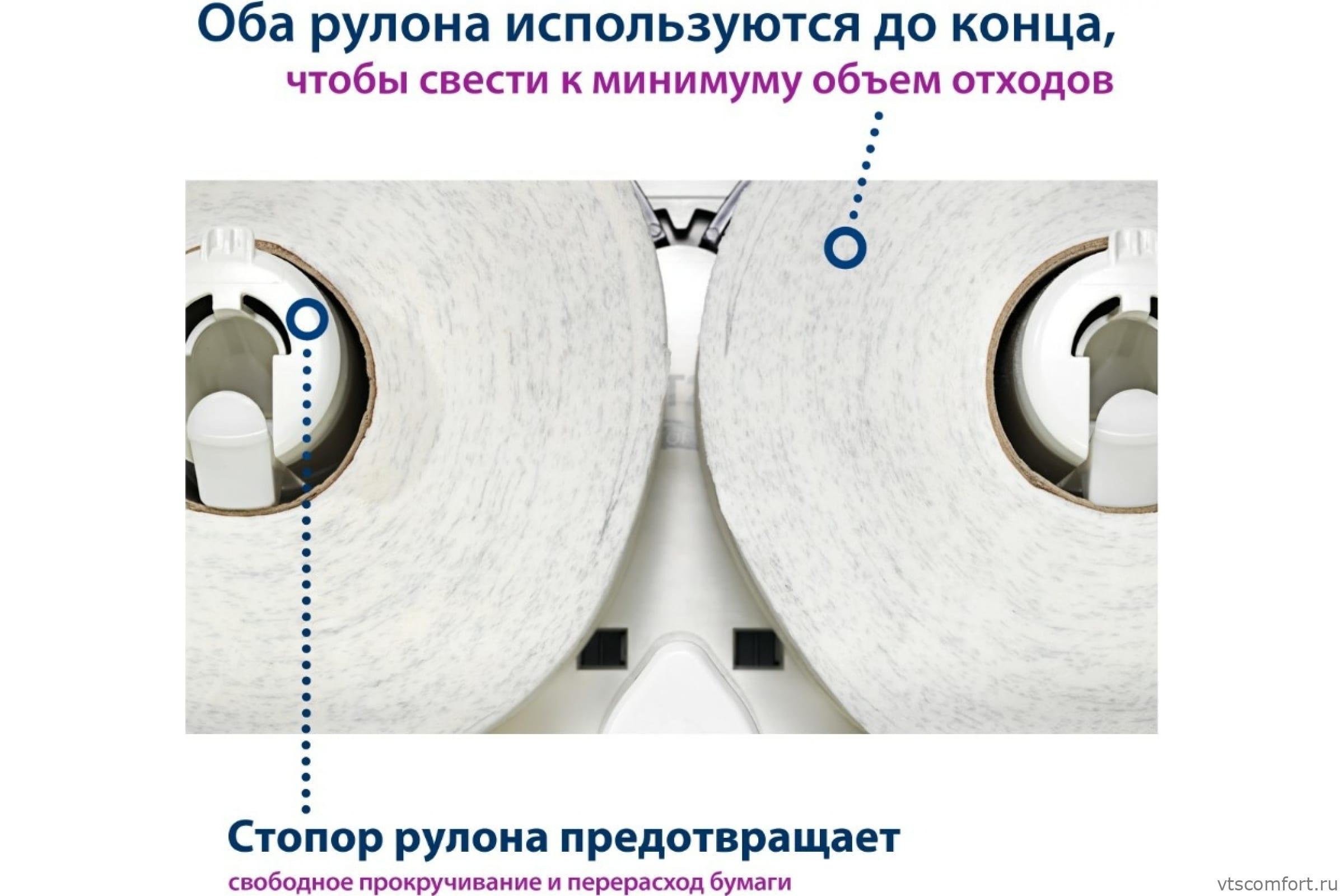 Оба рулона используются до конца,
чтобы свести к минимуму объем отходов

Стопор рулона предотвращает
свободное прокручивание и перерасход бумаги

vtscomfort.ru