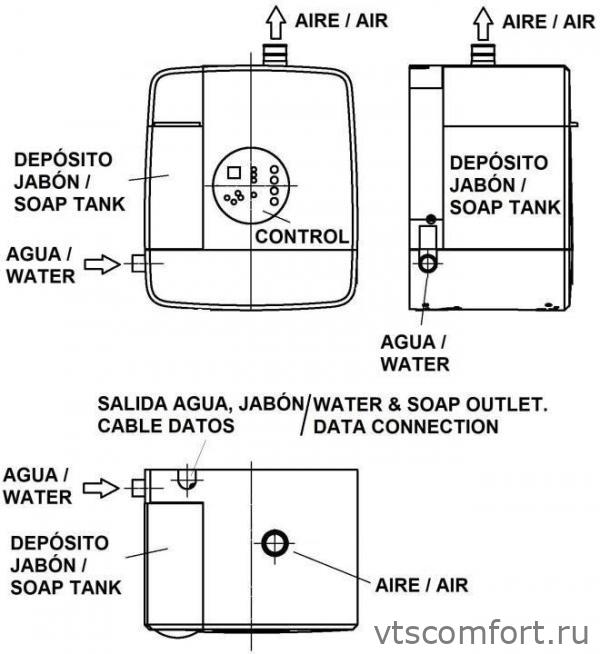 AIRE / AIR

AIRE / AIR

DEPÓSITO JABÓN / SOAP TANK

CONTROL

AGUA / WATER

DEPÓSITO JABÓN / SOAP TANK

AGUA / WATER

SALIDA AGUA, JABÓN CABLE DATOS / WATER & SOAP OUTLET. DATA CONNECTION

AGUA / WATER

DEPÓSITO JABÓN / SOAP TANK

AIRE / AIR

vtscomfort.ru